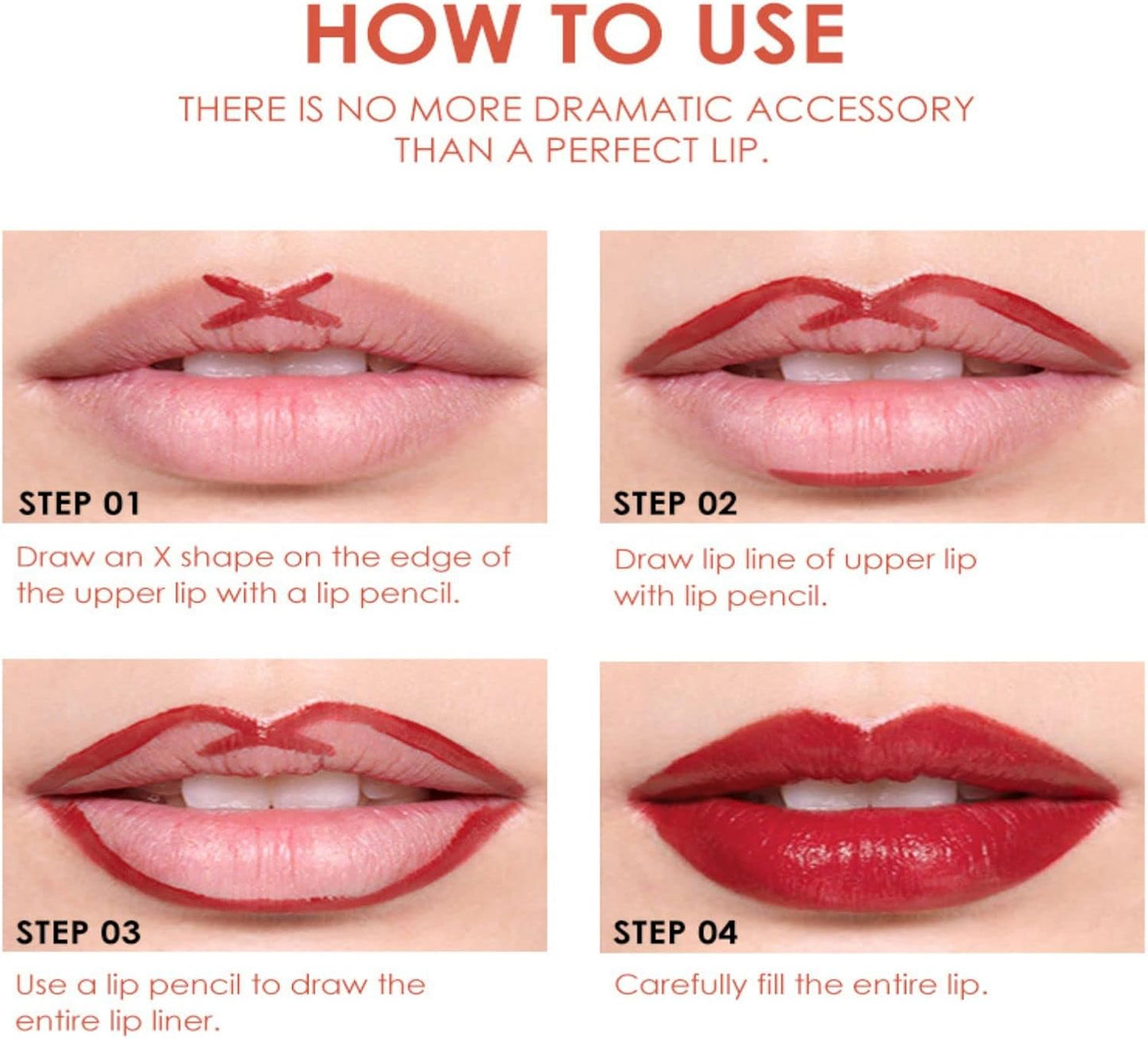 HOW TO USE

THERE IS NO MORE DRAMATIC ACCESSORY THAN A PERFECT LIP.

STEP 01

Draw an X shape on the edge of the upper lip with a lip pencil.

STEP 02

Draw lip line of upper lip with lip pencil.

STEP 03

Use a lip pencil to draw the entire lip liner.

STEP 04

Carefully fill the entire lip.